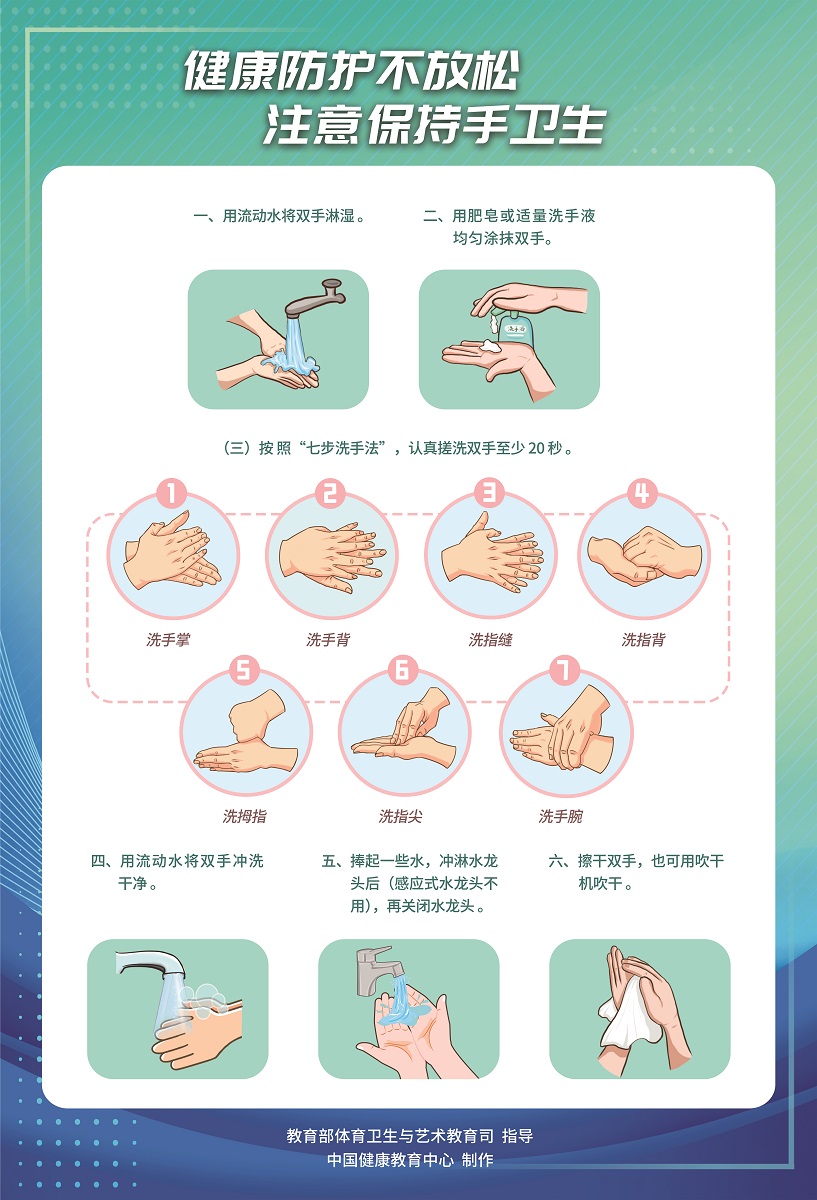 健康防护不放松
注意保持手卫生

一、用流动水将双手淋湿。

二、用肥皂或适量洗手液均匀涂抹双手。

洗手液

（三）按照“七步洗手法”，认真搓洗双手至少 20 秒。

1
洗手掌

2
洗手背

3
洗指缝

4
洗指背

5
洗拇指

6
洗指尖

7
洗手腕

四、用流动水将双手冲洗干净。

五、捧起一些水，冲淋水龙头后（感应式水龙头不用），再关闭水龙头。

六、擦干双手，也可用吹干机吹干。

教育部体育卫生与艺术教育司 指导
中国健康教育中心 制作